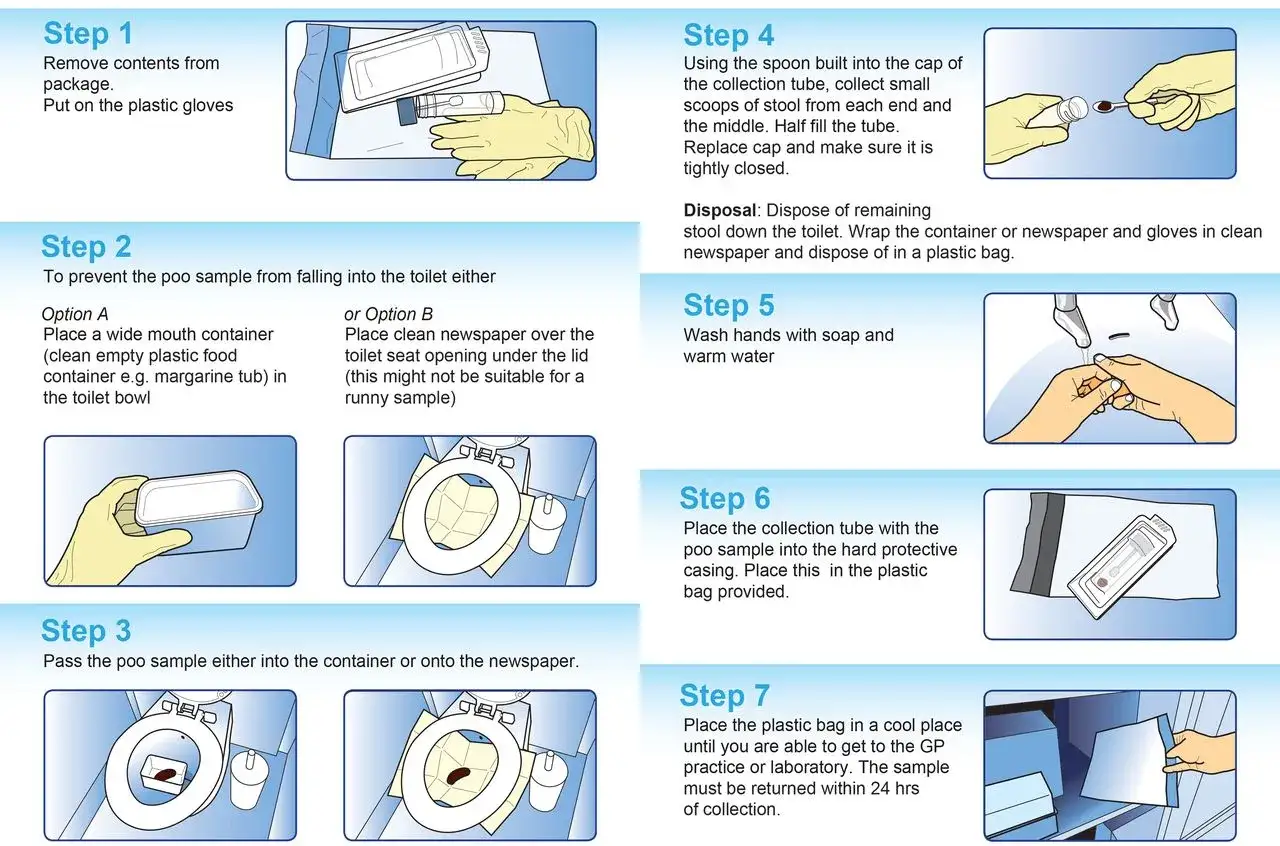 Step 1
Remove contents from package.
Put on the plastic gloves

Step 2
To prevent the poo sample from falling into the toilet either

Option A
Place a wide mouth container (clean empty plastic food container e.g. margarine tub) in the toilet bowl

or Option B
Place clean newspaper over the toilet seat opening under the lid (this might not be suitable for a runny sample)

Step 3
Pass the poo sample either into the container or onto the newspaper.

Step 4
Using the spoon built into the cap of the collection tube, collect small scoops of stool from each end and the middle. Half fill the tube. Replace cap and make sure it is tightly closed.

Disposal: Dispose of remaining stool down the toilet. Wrap the container or newspaper and gloves in clean newspaper and dispose of in a plastic bag.

Step 5
Wash hands with soap and warm water

Step 6
Place the collection tube with the poo sample into the hard protective casing. Place this in the plastic bag provided.

Step 7
Place the plastic bag in a cool place until you are able to get to the GP practice or laboratory. The sample must be returned within 24 hrs of collection.